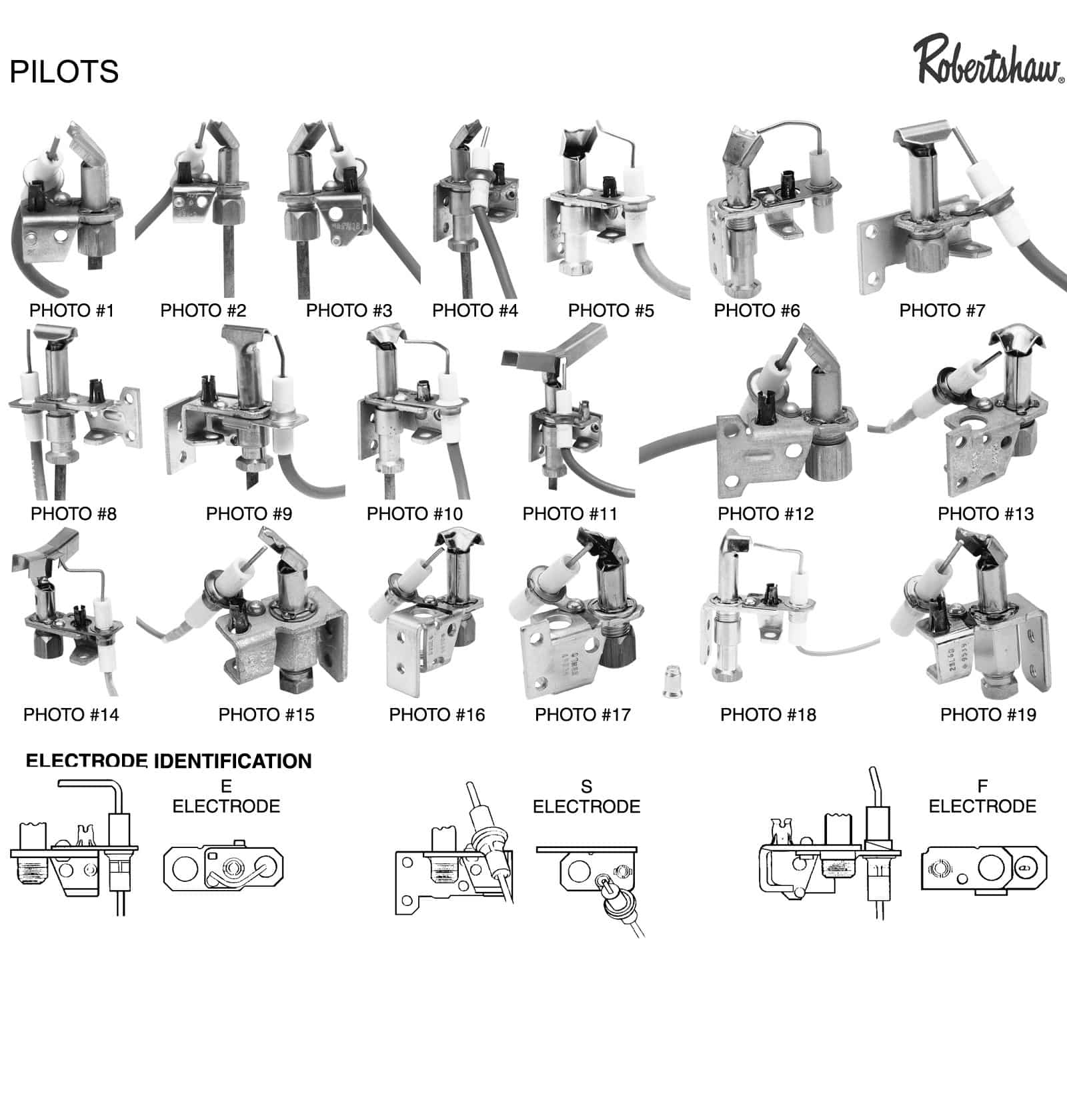 PILOTS

Robertshaw®

PHOTO #1 PHOTO #2 PHOTO #3 PHOTO #4 PHOTO #5 PHOTO #6 PHOTO #7

PHOTO #8 PHOTO #9 PHOTO #10 PHOTO #11 PHOTO #12 PHOTO #13

PHOTO #14 PHOTO #15 PHOTO #16 PHOTO #17 PHOTO #18 PHOTO #19

ELECTRODE IDENTIFICATION

E
ELECTRODE

S
ELECTRODE

F
ELECTRODE