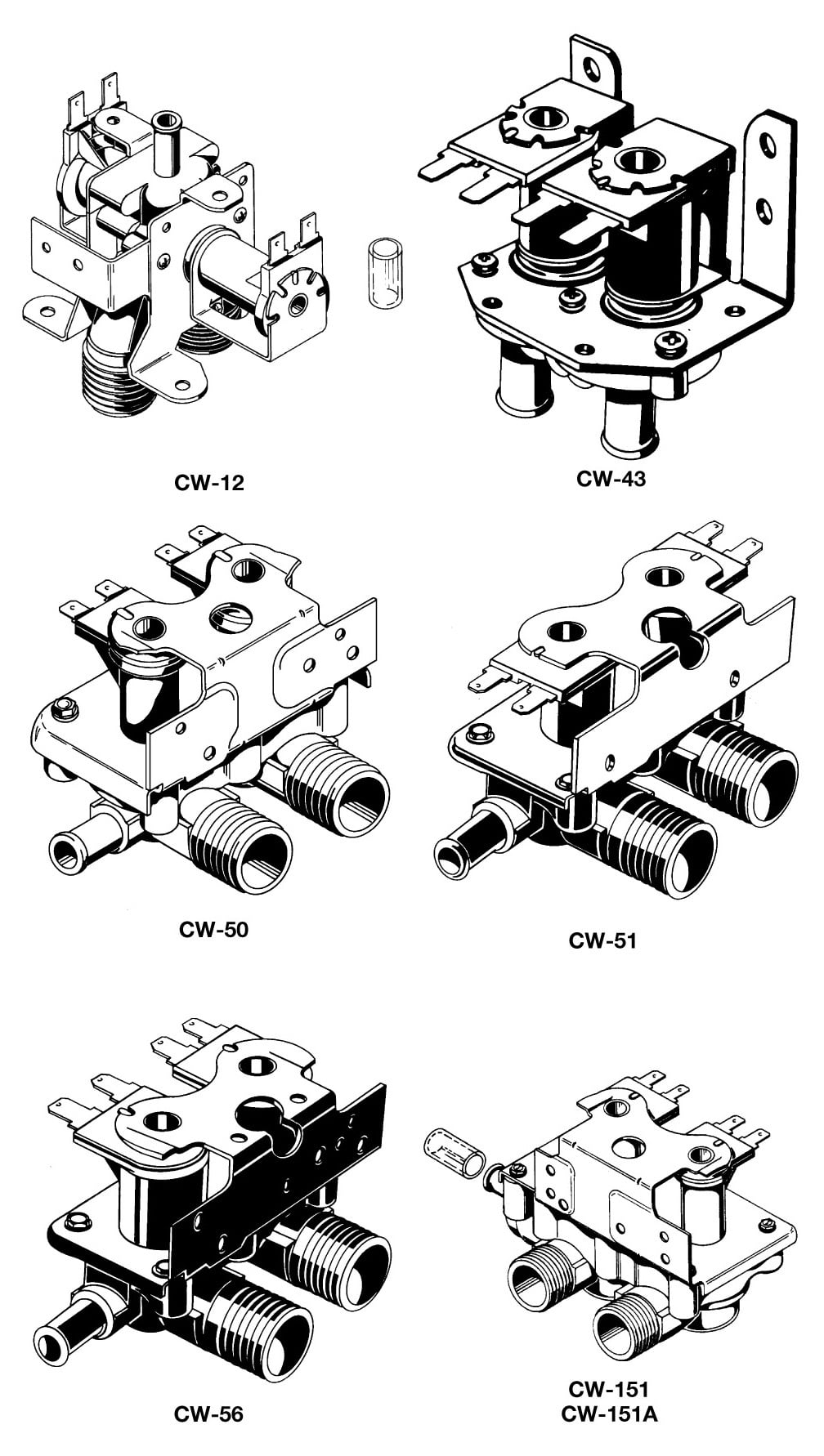 CW-12

CW-43

CW-50

CW-51

CW-56

CW-151
CW-151A