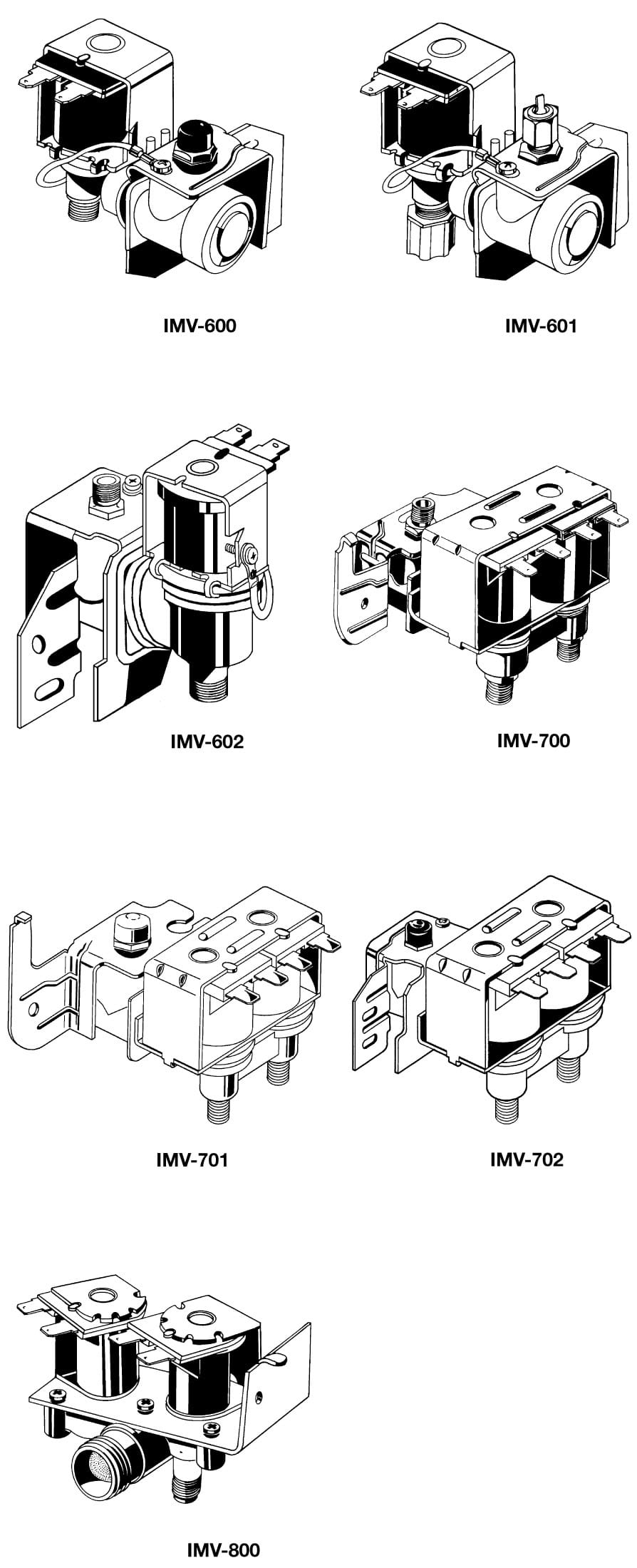 IMV-600

IMV-601

IMV-602

IMV-700

IMV-701

IMV-702

IMV-800